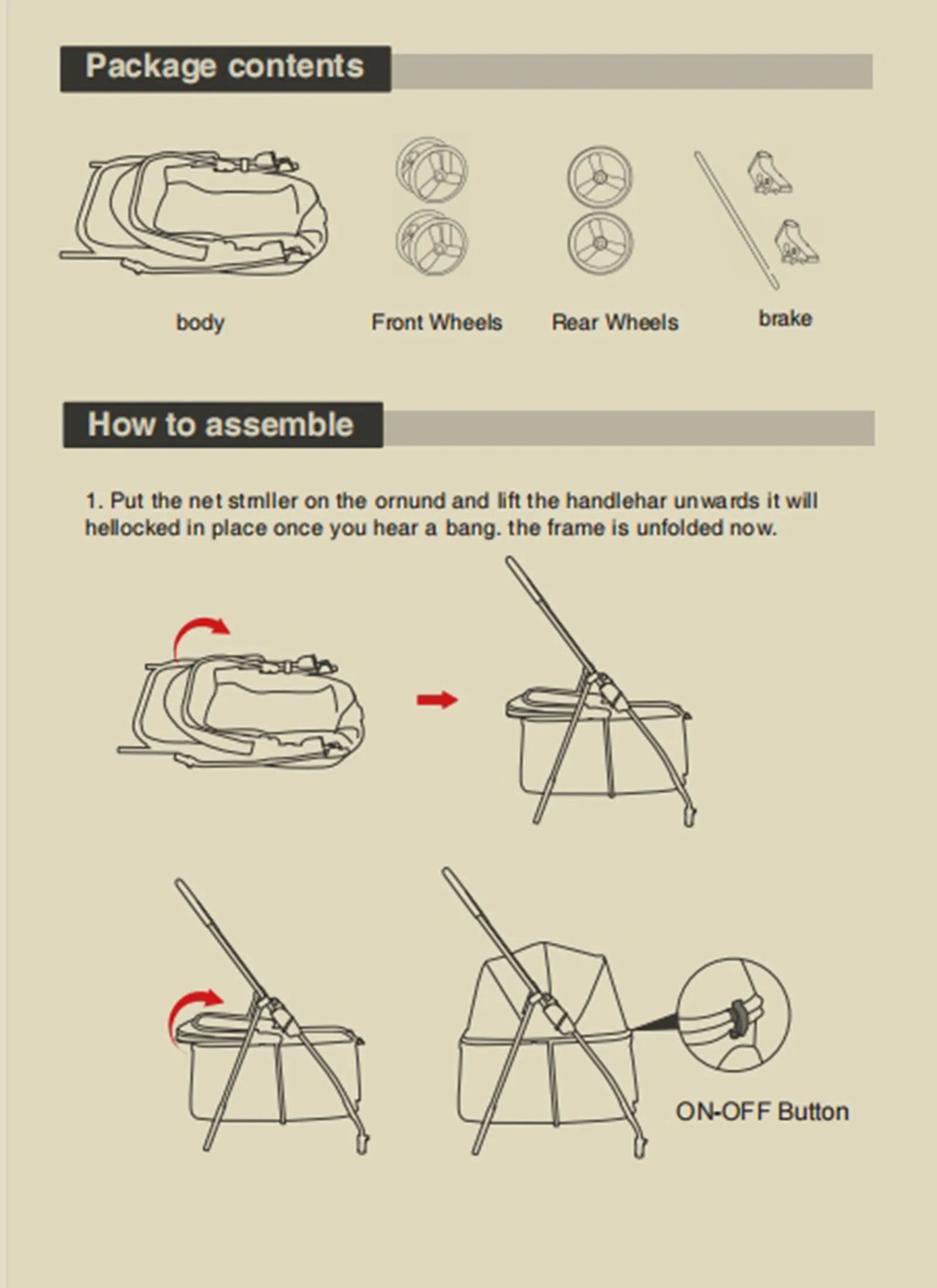 Package contents

body

Front Wheels

Rear Wheels

brake

How to assemble

1. Put the net stmller on the ornund and lift the handlehar unwards it will hellocked in place once you hear a bang. the frame is unfolded now.

ON-OFF Button