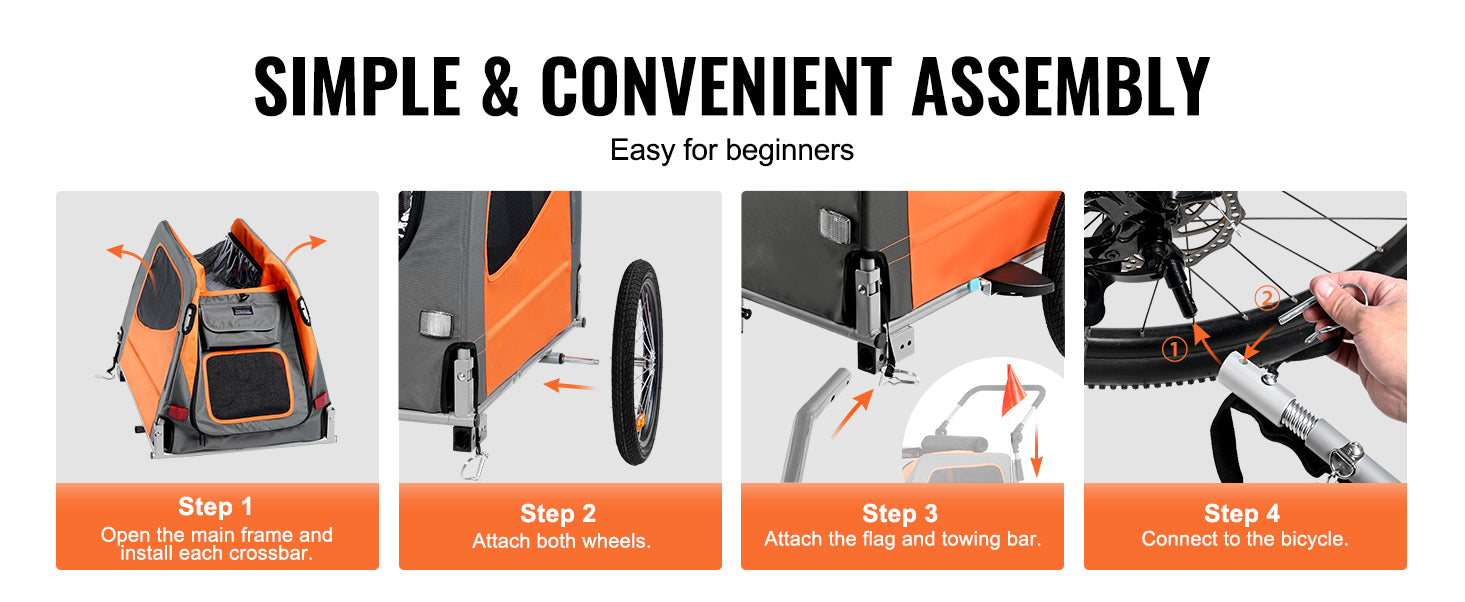 SIMPLE & CONVENIENT ASSEMBLY

Easy for beginners

Step 1
Open the main frame and install each crossbar.

Step 2
Attach both wheels.

Step 3
Attach the flag and towing bar.

①
②

Step 4
Connect to the bicycle.