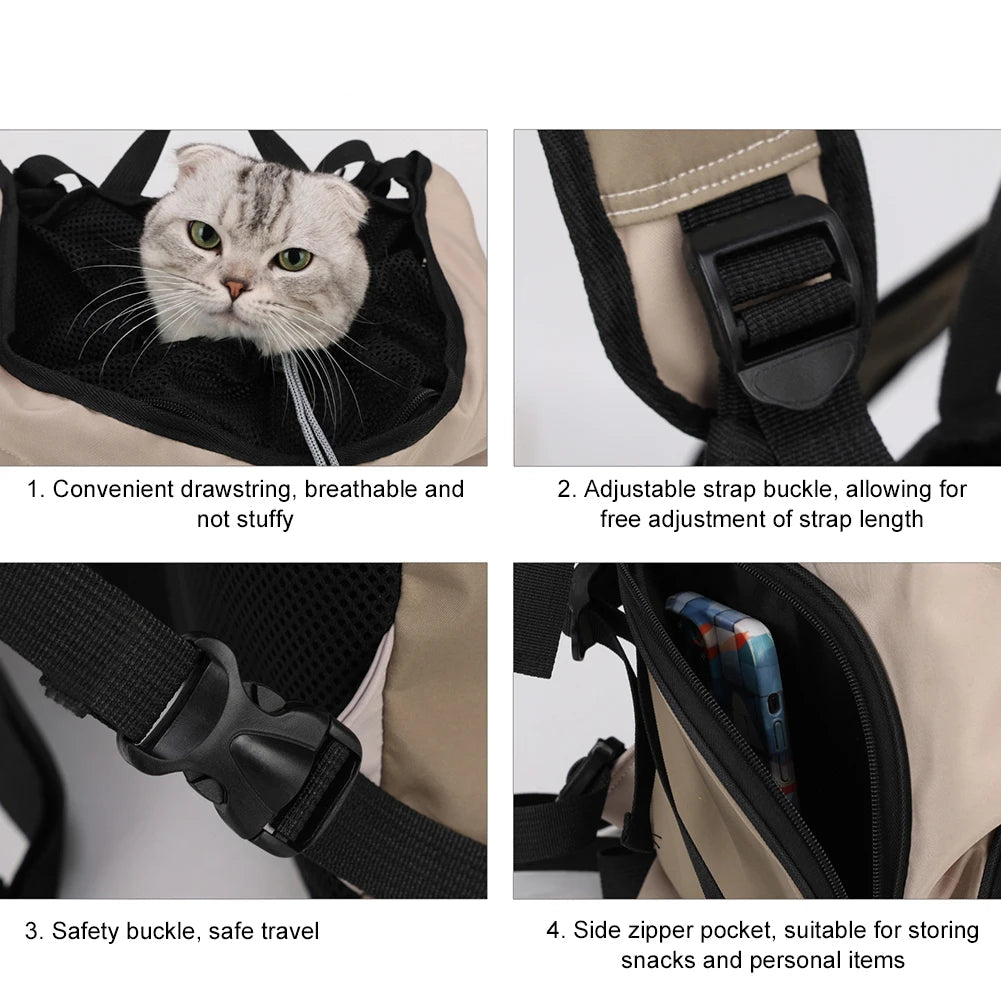 1. Convenient drawstring, breathable and not stuffy

2. Adjustable strap buckle, allowing for free adjustment of strap length

3. Safety buckle, safe travel

4. Side zipper pocket, suitable for storing snacks and personal items